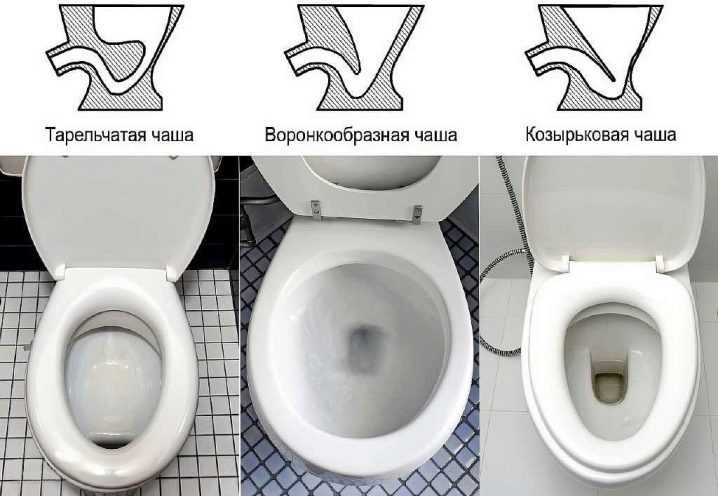 Тарельчатая чаша

Воронкообразная чаша

Козырьковая чаша