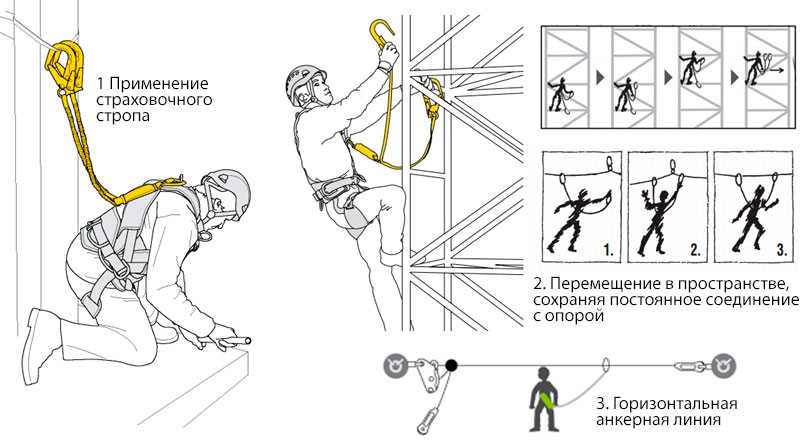 1 Применение страховочного стропа

1.

2.

3.

2. Перемещение в пространстве, сохраняя постоянное соединение с опорой

3. Горизонтальная анкерная линия