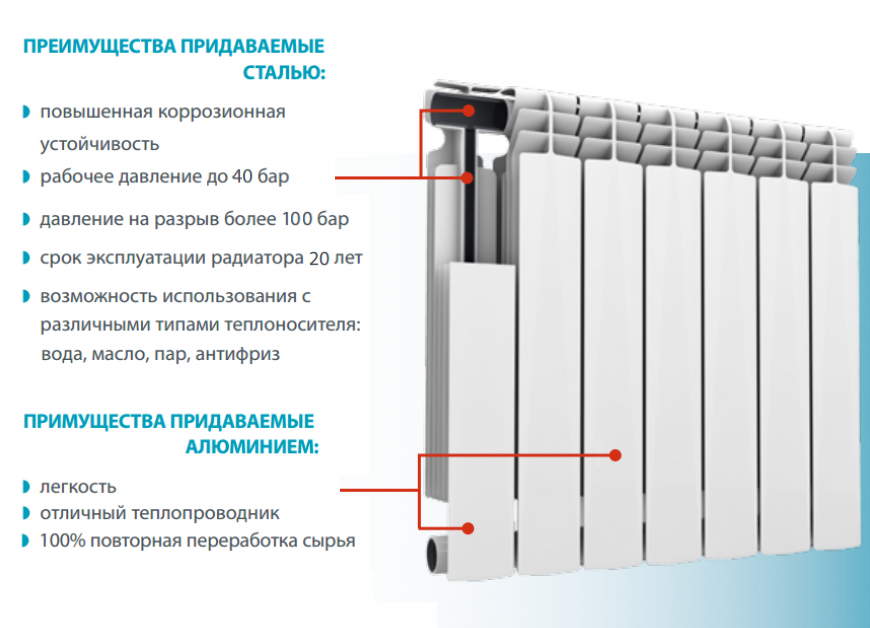 ПРЕИМУЩЕСТВА ПРИДАВАЕМЫЕ СТАЛЬЮ:

повышенная коррозионная устойчивость

рабочее давление до 40 бар

давление на разрыв более 100 бар

срок эксплуатации радиатора 20 лет

возможность использования с различными типами теплоносителя: вода, масло, пар, антифриз

ПРИМУЩЕСТВА ПРИДАВАЕМЫЕ АЛЮМИНИЕМ:

легкость

отличный теплопроводник

100% повторная переработка сырья