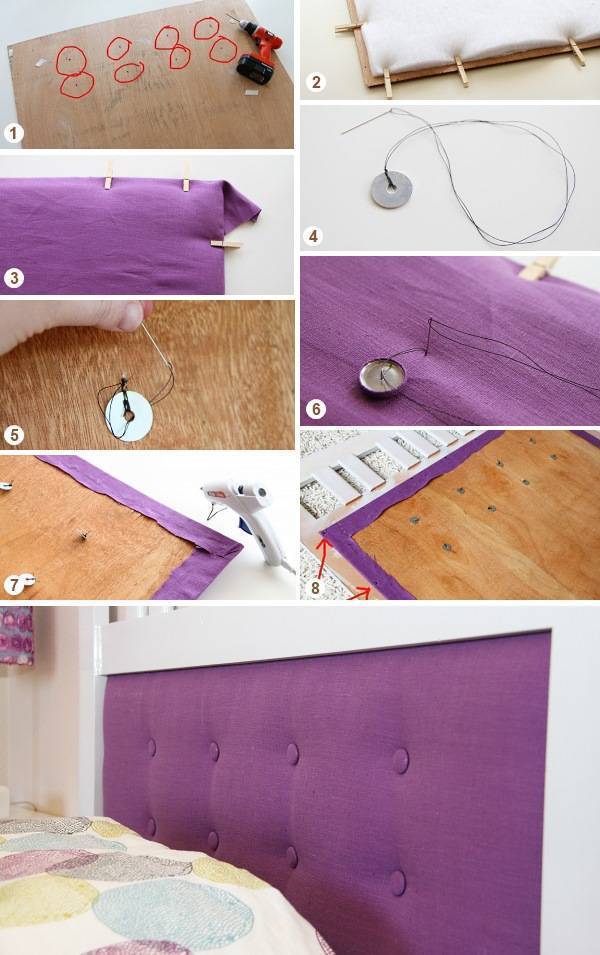 1
2
3
4
5
6
7
8