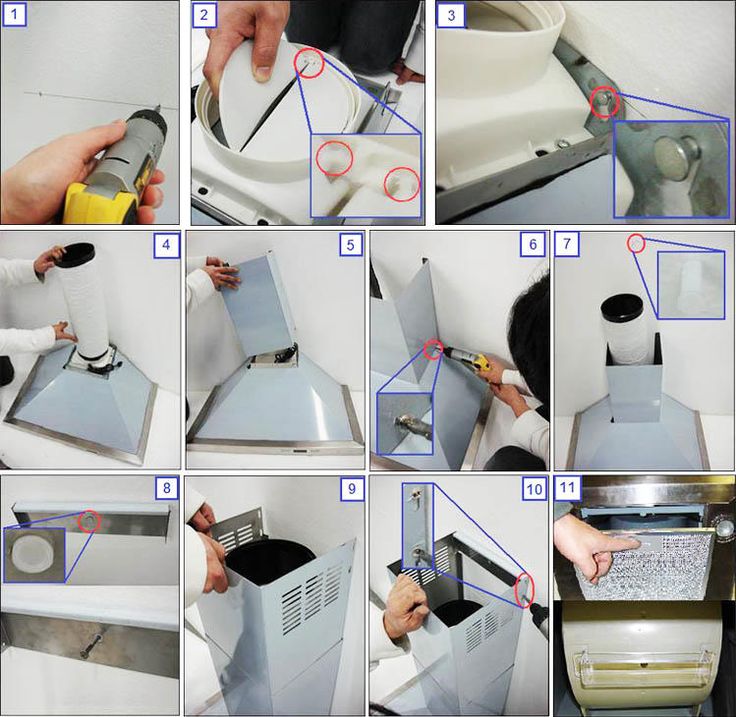 1
2
3
4
5
6
7
8
9
10
11