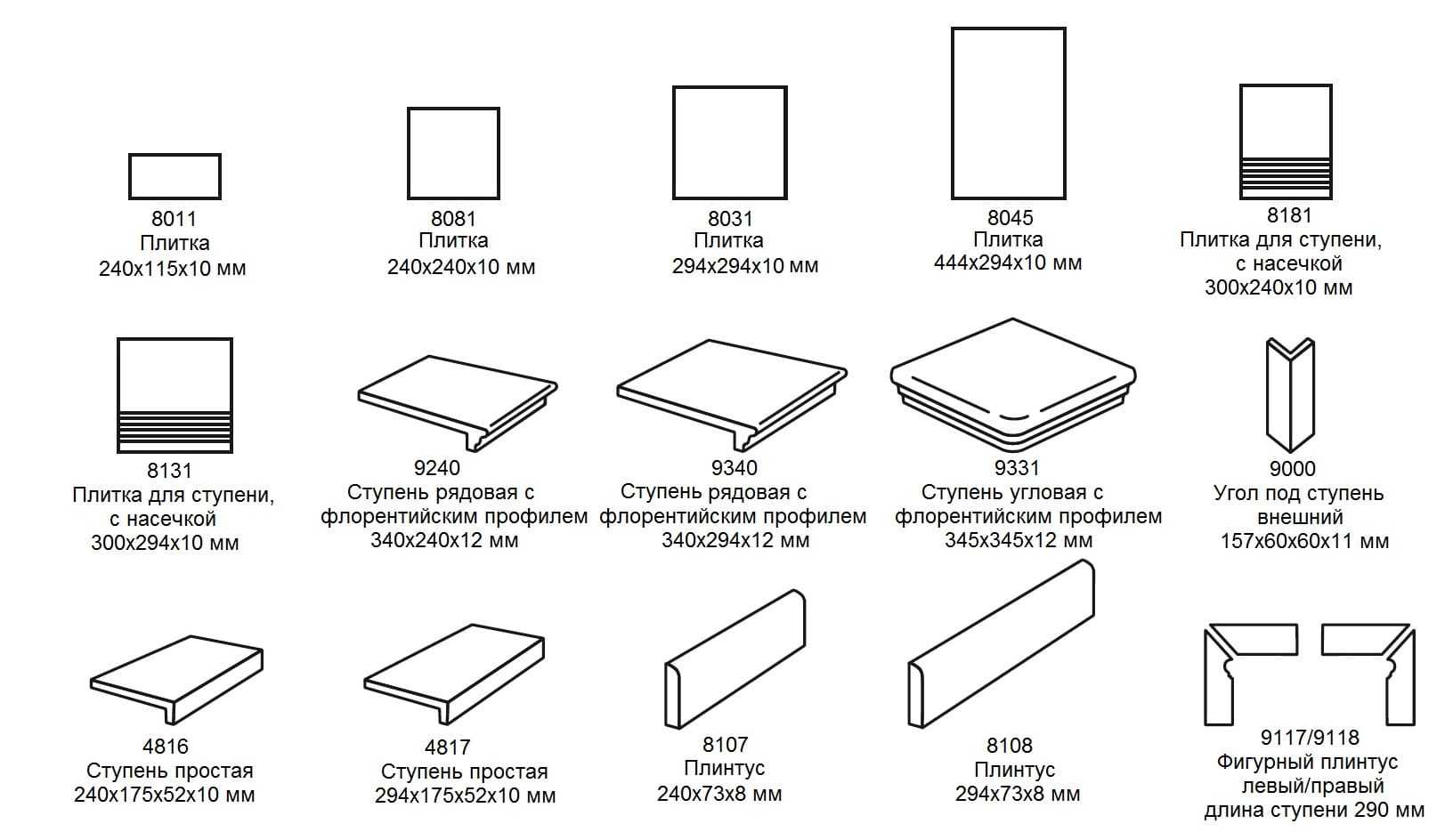 8011
Плитка
240x115x10 мм

8081
Плитка
240x240x10 мм

8031
Плитка
294x294x10 мм

8045
Плитка
444x294x10 мм

8181
Плитка для ступени, с насечкой
300x240x10 мм

8131
Плитка для ступени, с насечкой
300x294x10 мм

9240
Ступень рядовая с флорентийским профилем
340x240x12 мм

9340
Ступень рядовая с флорентийским профилем
340x294x12 мм

9331
Ступень угловая с флорентийским профилем
345x345x12 мм

9000
Угол под ступень внешний
157x60x60x11 мм

4816
Ступень простая
240x175x52x10 мм

4817
Ступень простая
294x175x52x10 мм

8107
Плинтус
240x73x8 мм

8108
Плинтус
294x73x8 мм

9117/9118
Фигурный плинтус левый/правый
длина ступени 290 мм