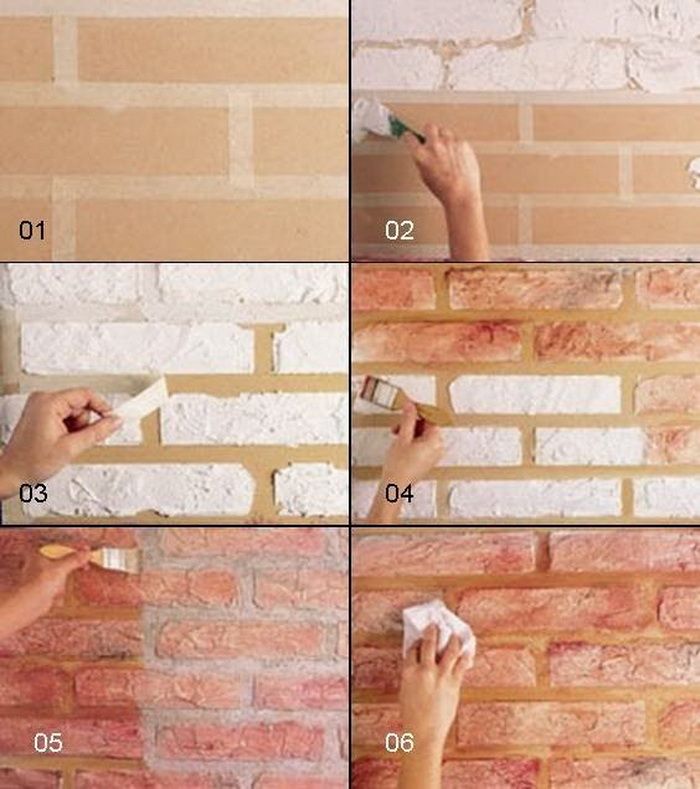 01

02

03

04

05

06