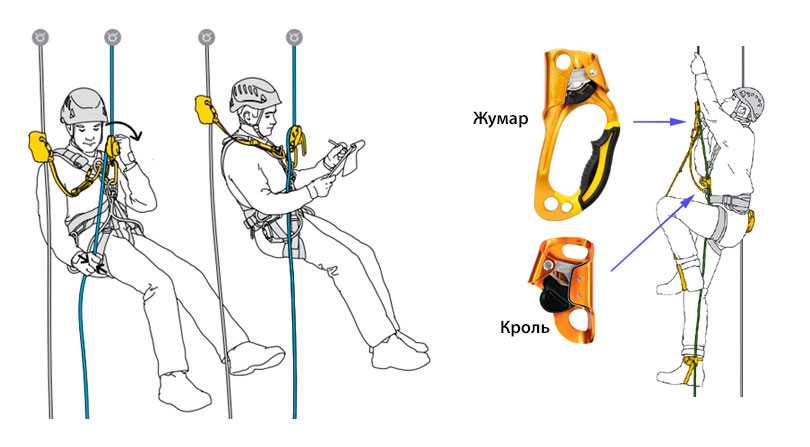 Жумар

Кроль