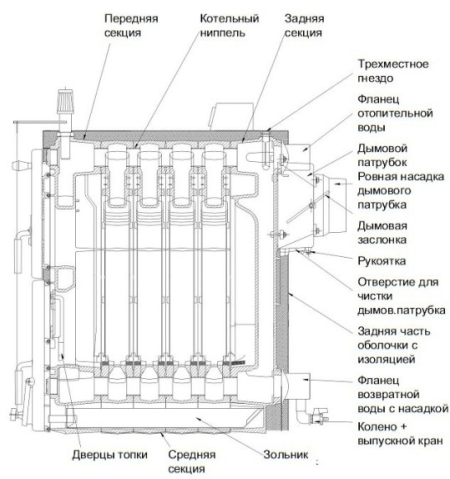 Передняя секция

Котельный ниппель

Задняя секция

Трехместное гнездо

Фланец отопительной воды

Дымовой патрубок

Ровная насадка дымового патрубка

Дымовая заслонка

Рукоятка

Отверстие для чистки дымов.патрубка

Задняя часть оболочки с изоляцией

Фланец возвратной воды с насадкой

Колено + выпускной кран

Дверцы топки

Средняя секция

Зольник