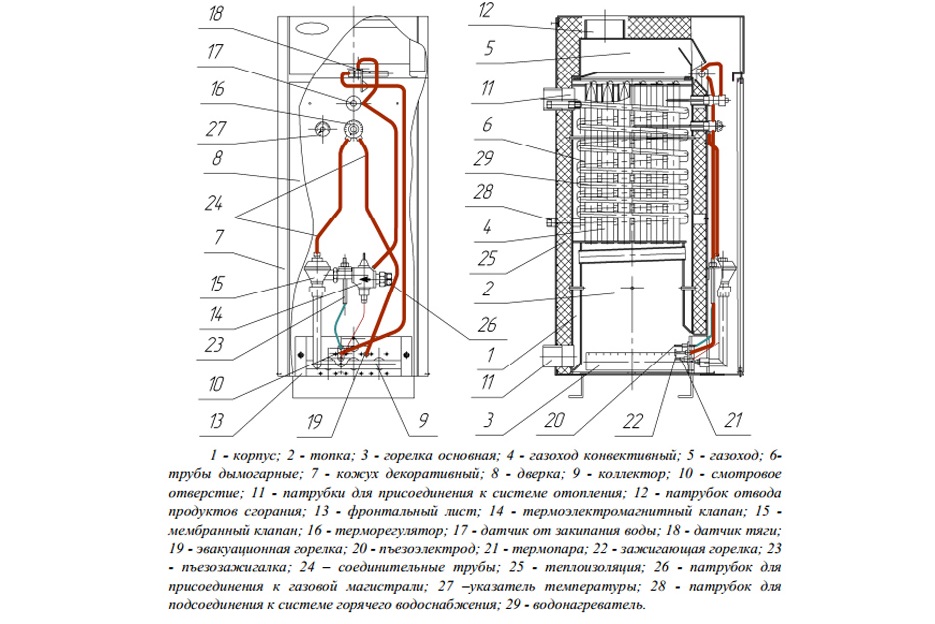 18
17
16
27
8
24
7
15
14
23
10
13
19
9

12
5
11
6
29
28
4
25
2
26
1
11
3
20
22
21

1 - корпус; 2 - топка; 3 - горелка основная; 4 - газоход конвективный; 5 - газоход; 6- трубы дымогарные; 7 - кожух декоративный; 8 - дверка; 9 - коллектор; 10 - смотровое отверстие; 11 - патрубки для присоединения к системе отопления; 12 - патрубок отвода продуктов сгорания; 13 - фронтальный лист; 14 - термоэлектромагнитный клапан; 15 - мембранный клапан; 16 - терморегулятор; 17 - датчик от закипания воды; 18 - датчик тяги; 19 - эвакуационная горелка; 20 - пъезоэлектрод; 21 - термопара; 22 - зажигающая горелка; 23 - пъезозажигалка; 24 – соединительные трубы; 25 - теплоизоляция; 26 - патрубок для присоединения к газовой магистрали; 27 –указатель температуры; 28 - патрубок для подсоединения к системе горячего водоснабжения; 29 - водонагреватель.