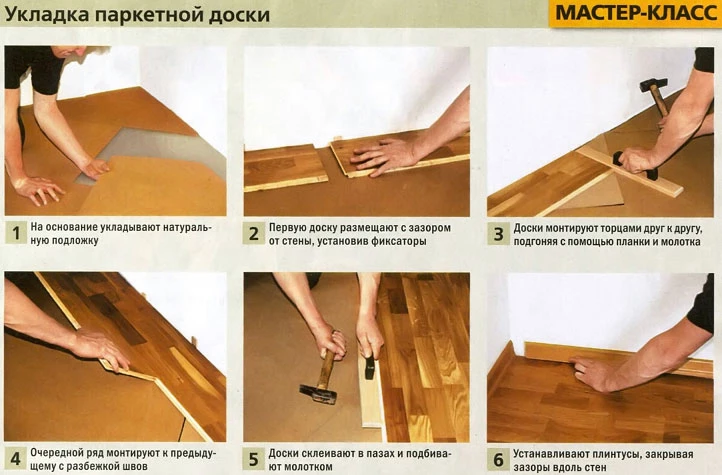 Укладка паркетной доски

МАСТЕР-КЛАСС

1 На основание укладывают натуральную подложку

2 Первую доску размещают с зазором от стены, установив фиксаторы

3 Доски монтируют торцами друг к другу, подгоняя с помощью планки и молотка

4 Очередной ряд монтируют к предыдущему с разбежкой швов

5 Доски склеивают в пазах и подбивают молотком

6 Устанавливают плинтусы, закрывая зазоры вдоль стен